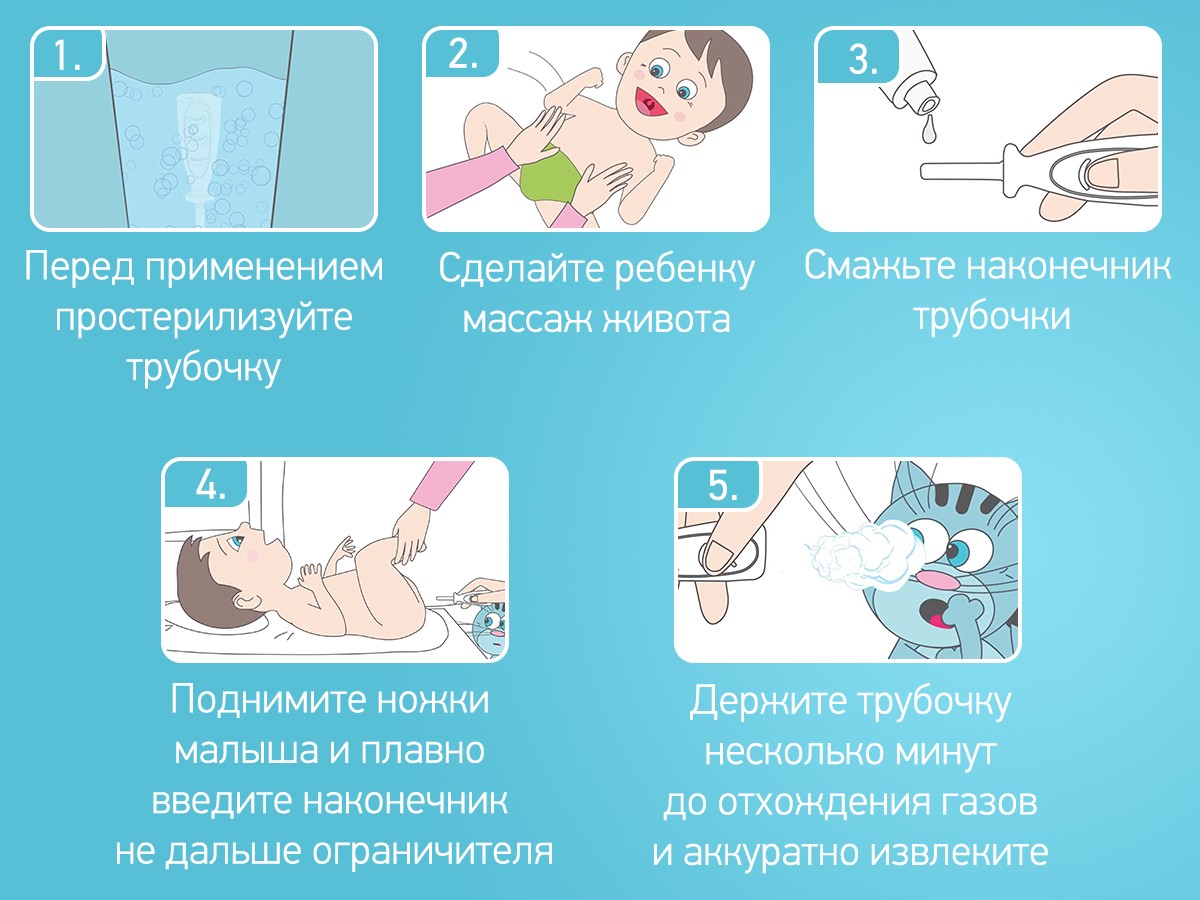 1.

Перед применением простерилизуйте трубочку

2.

Сделайте ребенку массаж живота

3.

Смажьте наконечник трубочки

4.

Поднимите ножки малыша и плавно введите наконечник не дальше ограничителя

5.

Держите трубочку несколько минут до отхождения газов и аккуратно извлеките