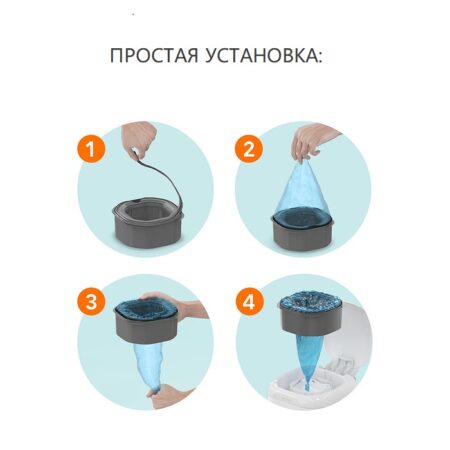 ПРОСТАЯ УСТАНОВКА:

1

2

3

4